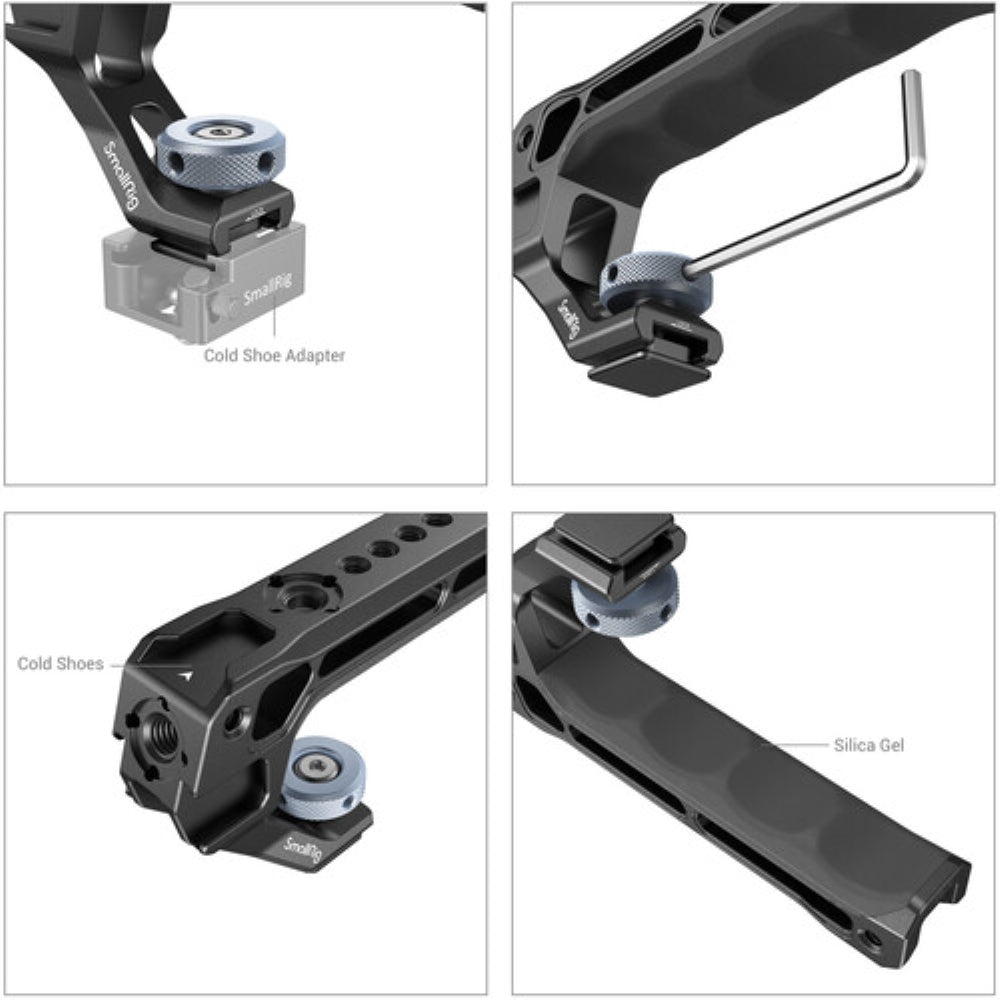 SmallRig

SmallRig

Cold Shoe Adapter

SmallRig

Cold Shoes

SmallRig

Silica Gel