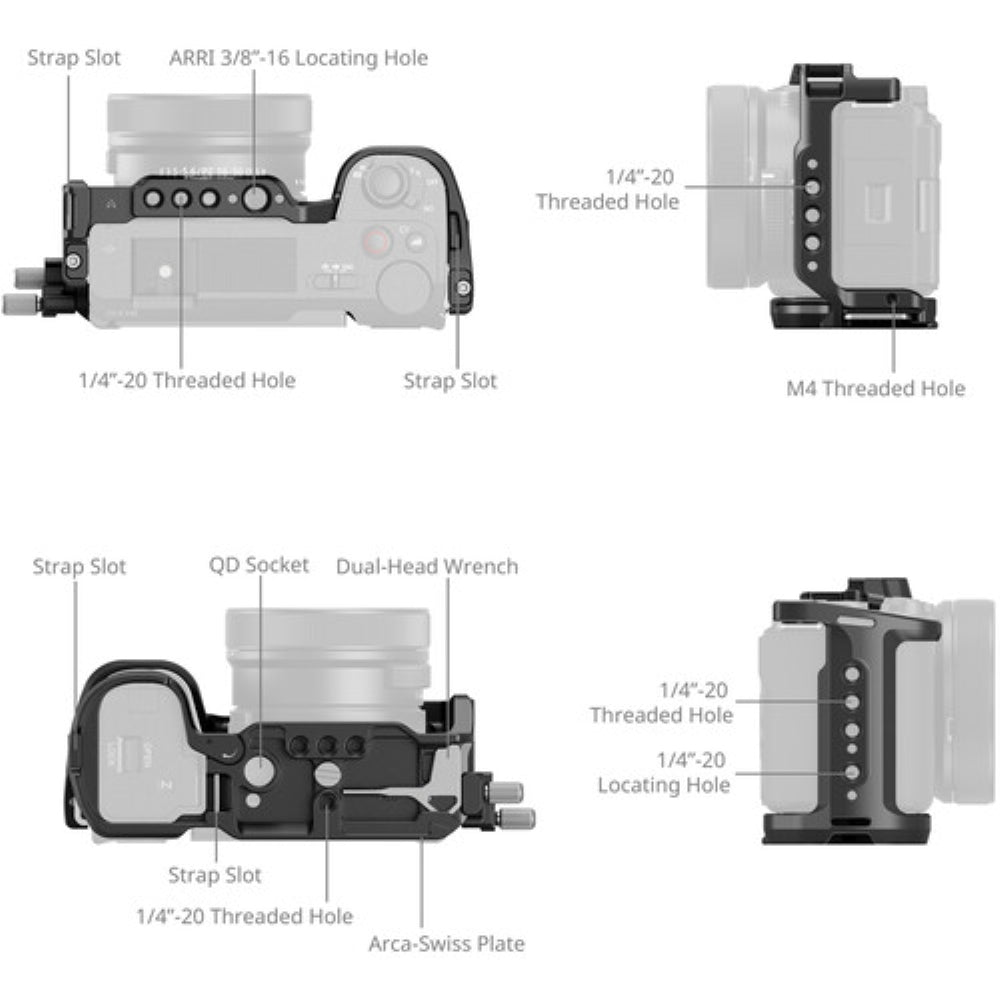 Strap Slot
ARRI 3/8"-16 Locating Hole
1/4"-20 Threaded Hole
Strap Slot
1/4"-20 Threaded Hole
M4 Threaded Hole

Strap Slot
QD Socket
Dual-Head Wrench
Strap Slot
1/4"-20 Threaded Hole
Arca-Swiss Plate
1/4"-20 Threaded Hole
1/4"-20 Locating Hole