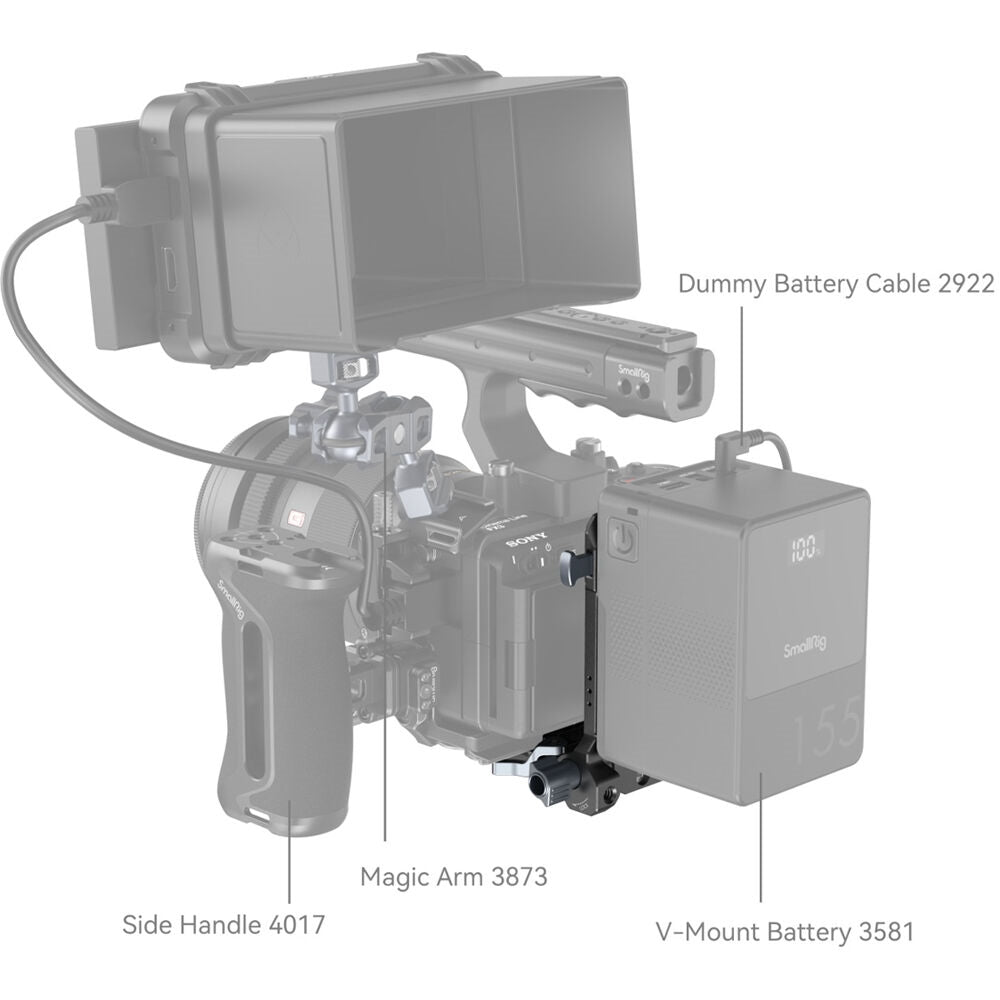 Dummy Battery Cable 2922

SmallRig

SONY

100

SmallRig

155

SmallRig

Magic Arm 3873

Side Handle 4017

V-Mount Battery 3581