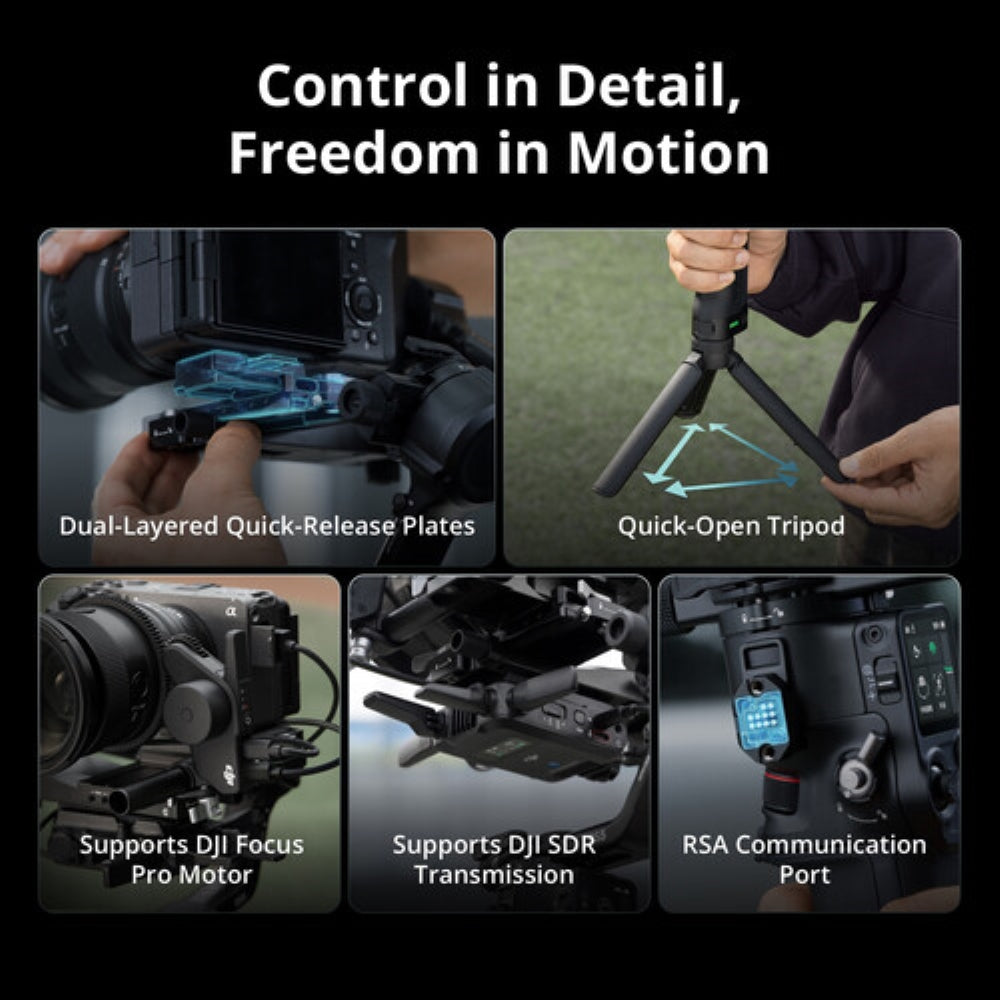 Control in Detail, Freedom in Motion

Dual-Layered Quick-Release Plates

Quick-Open Tripod

Supports DJI Focus Pro Motor

Supports DJI SDR Transmission

RSA Communication Port